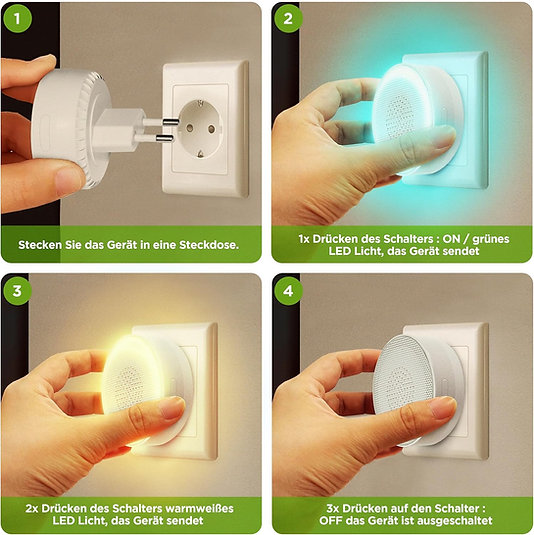 1

Stecken Sie das Gerät in eine Steckdose.

2

1x Drücken des Schalters : ON / grünes LED Licht, das Gerät sendet

3

2x Drücken des Schalters warmweißes LED Licht, das Gerät sendet

4

3x Drücken auf den Schalter : OFF das Gerät ist ausgeschaltet