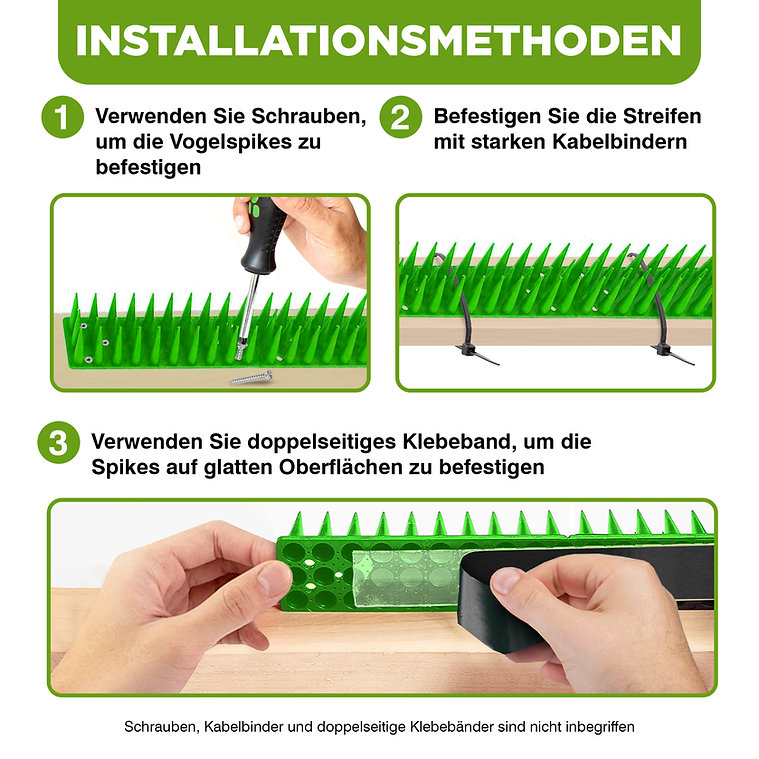 INSTALLATIONSMETHODEN

1 Verwenden Sie Schrauben, um die Vogelspikes zu befestigen

2 Befestigen Sie die Streifen mit starken Kabelbindern

3 Verwenden Sie doppelseitiges Klebeband, um die Spikes auf glatten Oberflächen zu befestigen

Schrauben, Kabelbinder und doppelseitige Klebebänder sind nicht inbegriffen