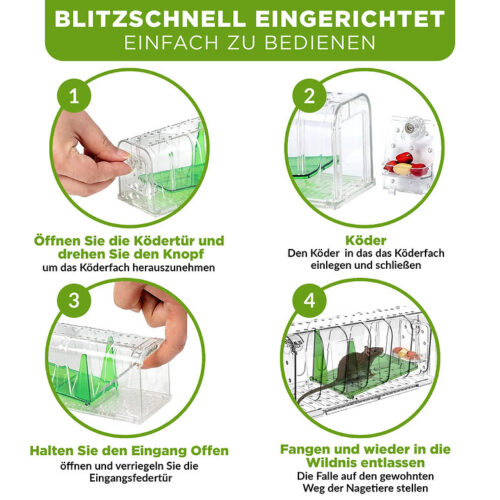 BLITZSCHNELL EINGERICHTET
EINFACH ZU BEDIENEN

1

Öffnen Sie die Ködertür und drehen Sie den Knopf
um das Köderfach herauszunehmen

2

Köder
Den Köder in das das Köderfach einlegen und schließen

3

Halten Sie den Eingang Offen
öffnen und verriegeln Sie die Eingangsfedertür

4

Fangen und wieder in die Wildnis entlassen
Die Falle auf den gewohnten Weg der Nagetiere stellen